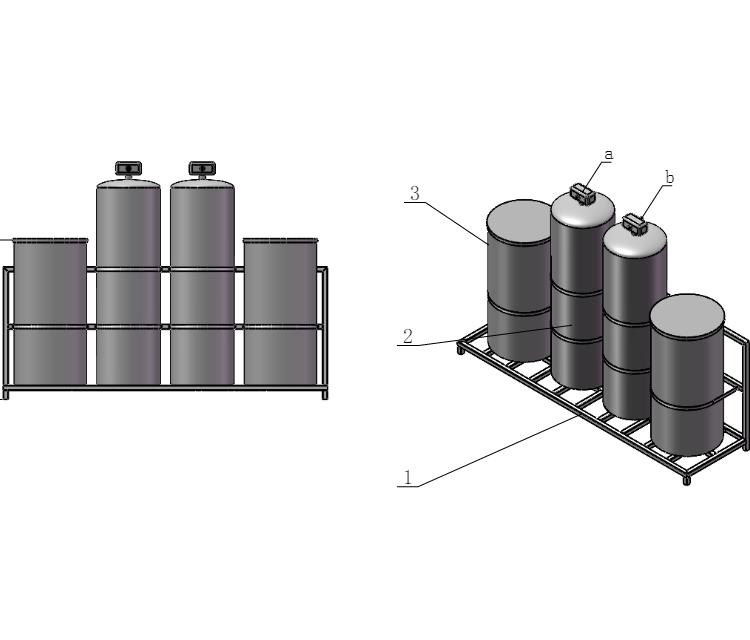 a
b
3
2
1