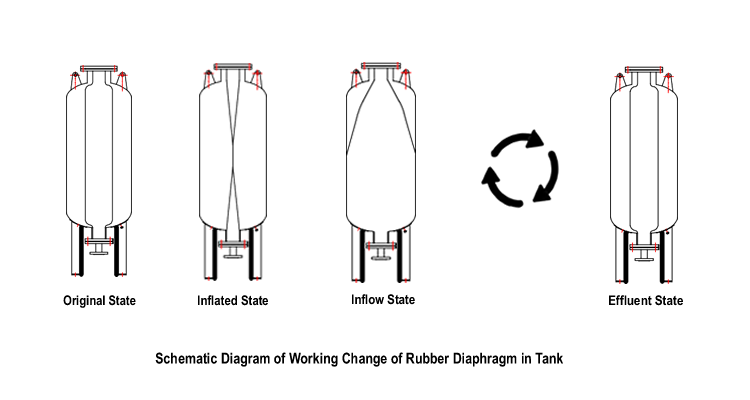 Original State

Inflated State

Inflow State

Effluent State

Schematic Diagram of Working Change of Rubber Diaphragm in Tank